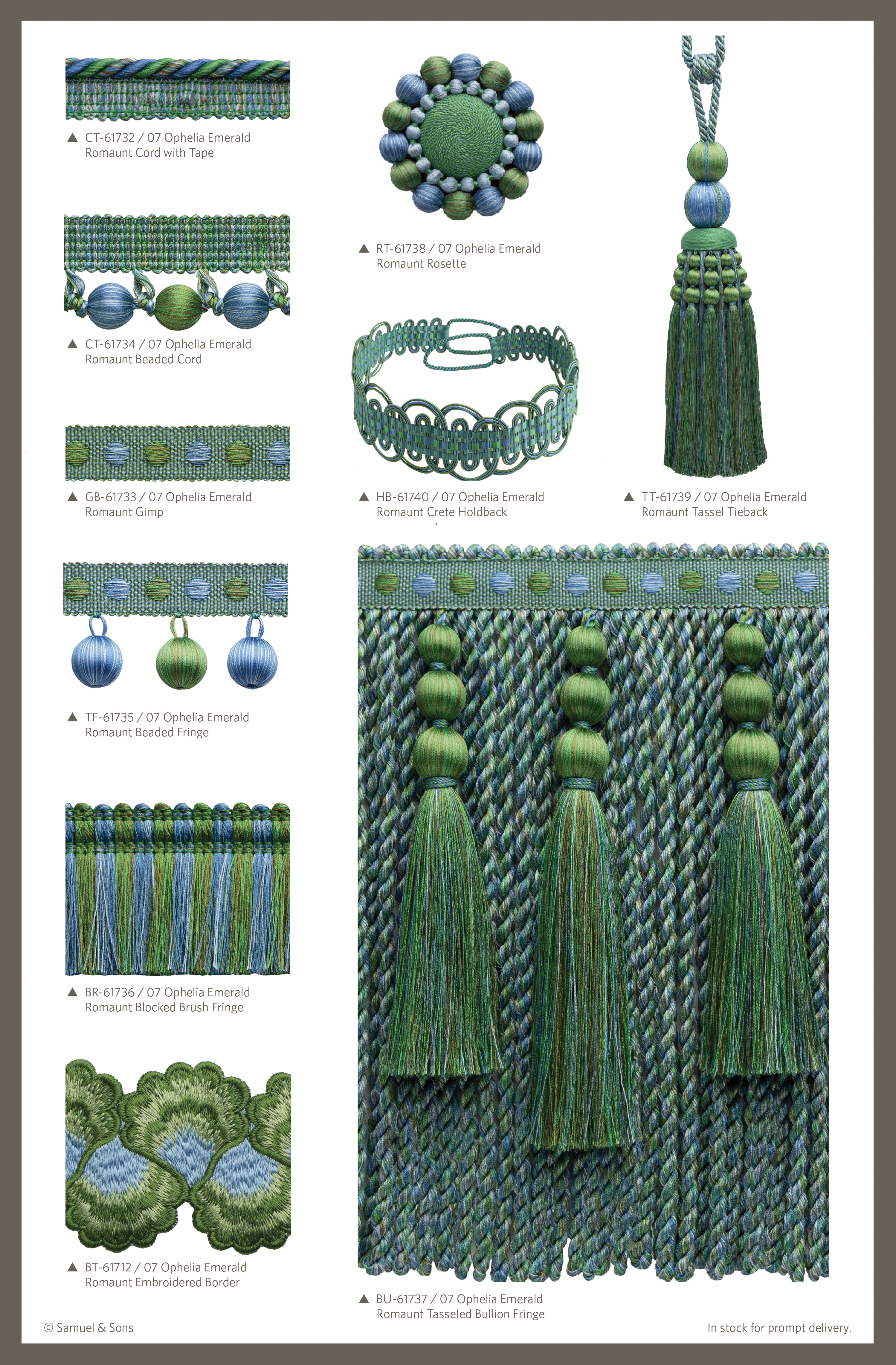 ▲ CT-61732 / 07 Ophelia Emerald
Romaunt Cord with Tape

▲ CT-61734 / 07 Ophelia Emerald
Romaunt Beaded Cord

▲ GB-61733 / 07 Ophelia Emerald
Romaunt Gimp

▲ TF-61735 / 07 Ophelia Emerald
Romaunt Beaded Fringe

▲ BR-61736 / 07 Ophelia Emerald
Romaunt Blocked Brush Fringe

▲ BT-61712 / 07 Ophelia Emerald
Romaunt Embroidered Border

▲ RT-61738 / 07 Ophelia Emerald
Romaunt Rosette

▲ HB-61740 / 07 Ophelia Emerald
Romaunt Crete Holdback

▲ TT-61739 / 07 Ophelia Emerald
Romaunt Tassel Tieback

▲ BU-61737 / 07 Ophelia Emerald
Romaunt Tasseled Bullion Fringe

© Samuel & Sons

In stock for prompt delivery.